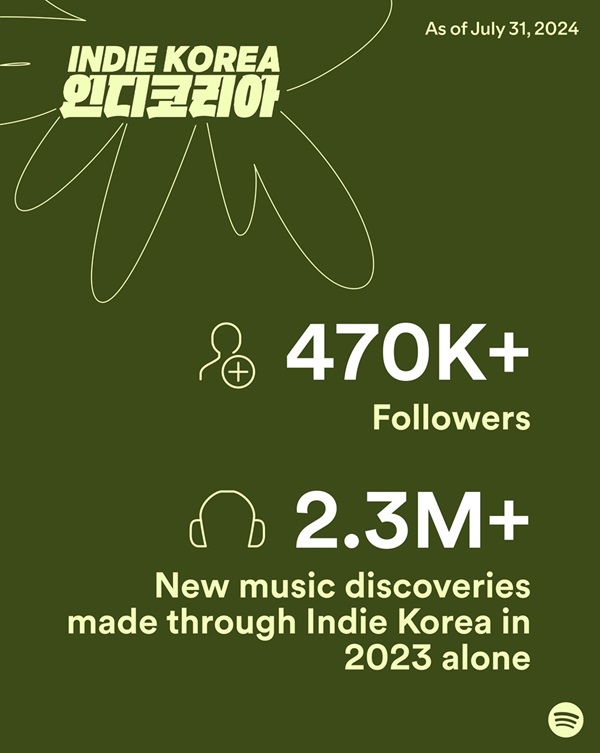 As of July 31, 2024

INDIE KOREA
인디코리아

470K+
Followers

2.3M+
New music discoveries made through Indie Korea in 2023 alone