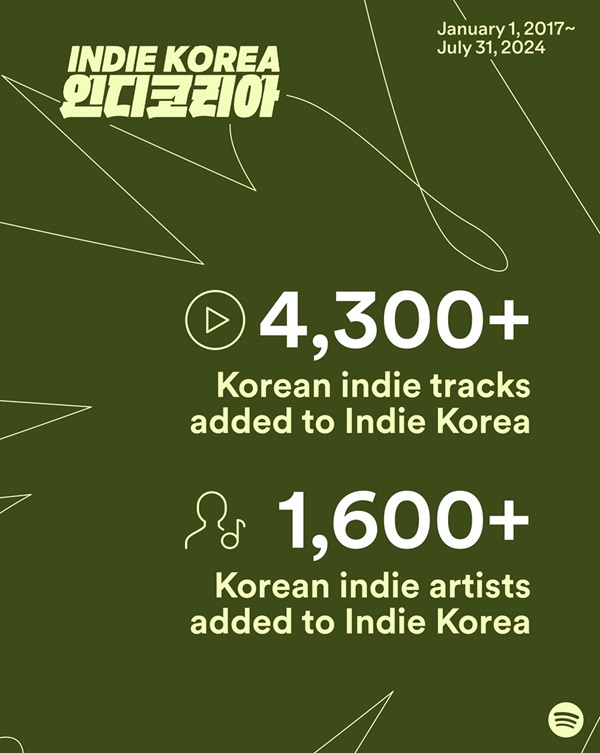 INDIE KOREA
인디코리아

January 1, 2017~
July 31, 2024

4,300+
Korean indie tracks added to Indie Korea

1,600+
Korean indie artists added to Indie Korea