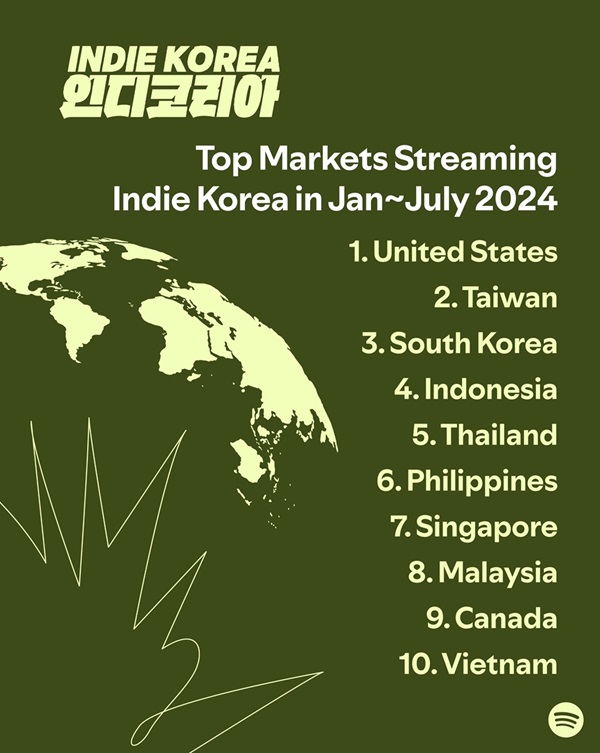 INDIE KOREA
인디코리아

Top Markets Streaming Indie Korea in Jan~July 2024

1. United States
2. Taiwan
3. South Korea
4. Indonesia
5. Thailand
6. Philippines
7. Singapore
8. Malaysia
9. Canada
10. Vietnam